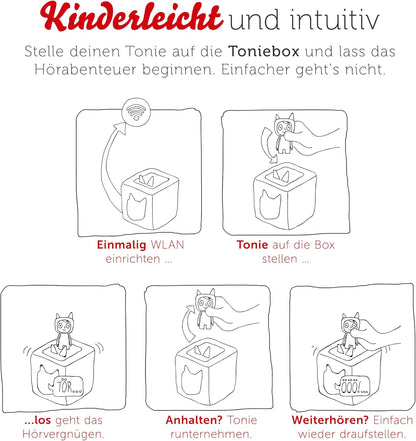 Kinderleicht und intuitiv

Stelle deinen Tonie auf die Toniebox und lass das Hörabenteuer beginnen. Einfacher geht's nicht.

Einmalig WLAN einrichten ...

Tonie auf die Box stellen ...

TÖR...

...los geht das Hörvergnügen.

Anhalten? Tonie runternehmen.

OOO!...

Weiterhören? Einfach wieder draufstellen.